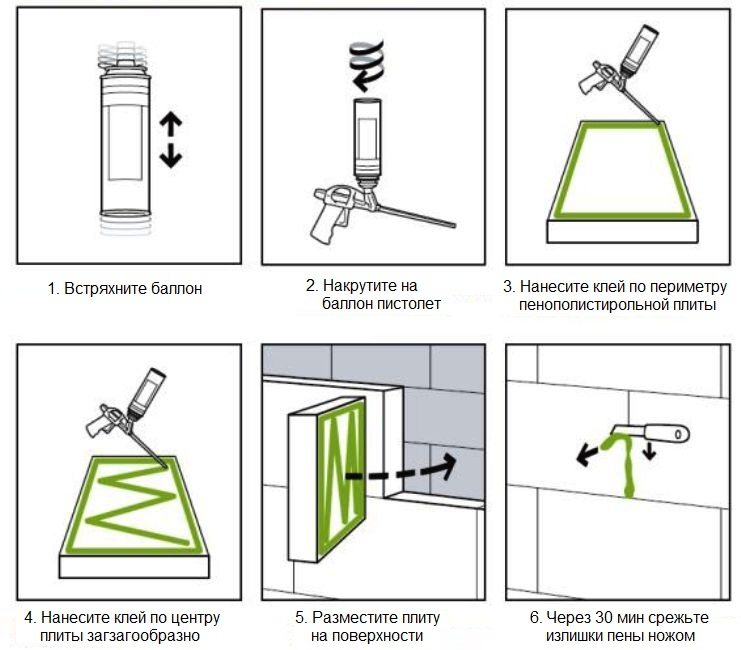 1. Встряхните баллон

2. Накрутите на баллон пистолет

3. Нанесите клей по периметру пенополистирольной плиты

4. Нанесите клей по центру плиты загзагообразно

5. Разместите плиту на поверхности

6. Через 30 мин срежьте излишки пены ножом