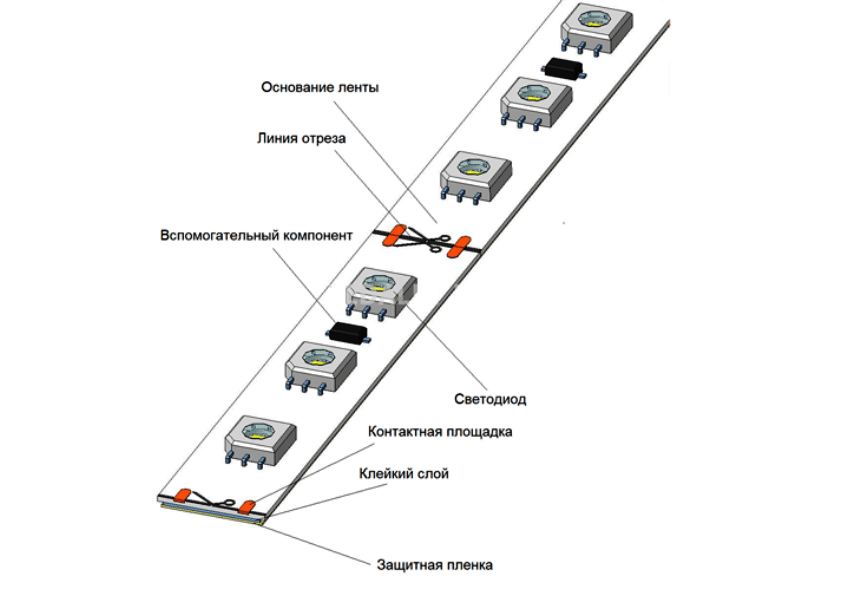 Основание ленты
Линия отреза
Вспомогательный компонент
Светодиод
Контактная площадка
Клейкий слой
Защитная пленка