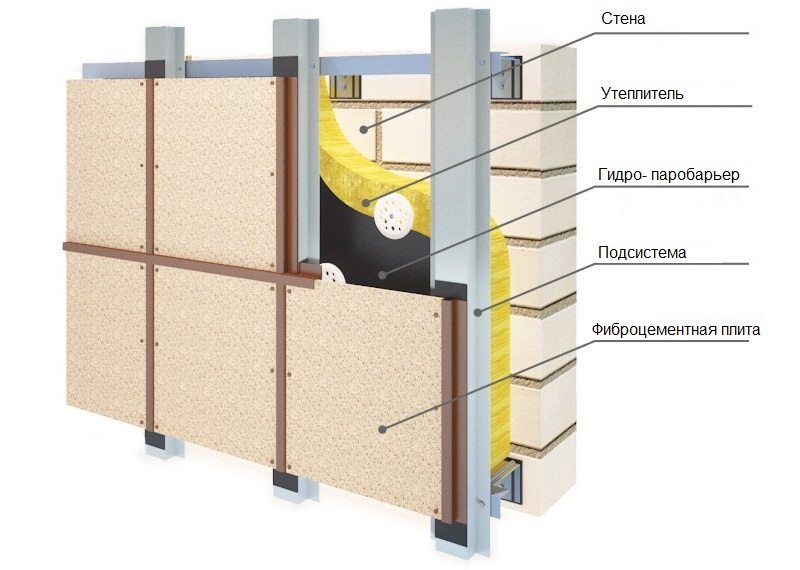 Стена

Утеплитель

Гидро- паробарьер

Подсистема

Фиброцементная плита