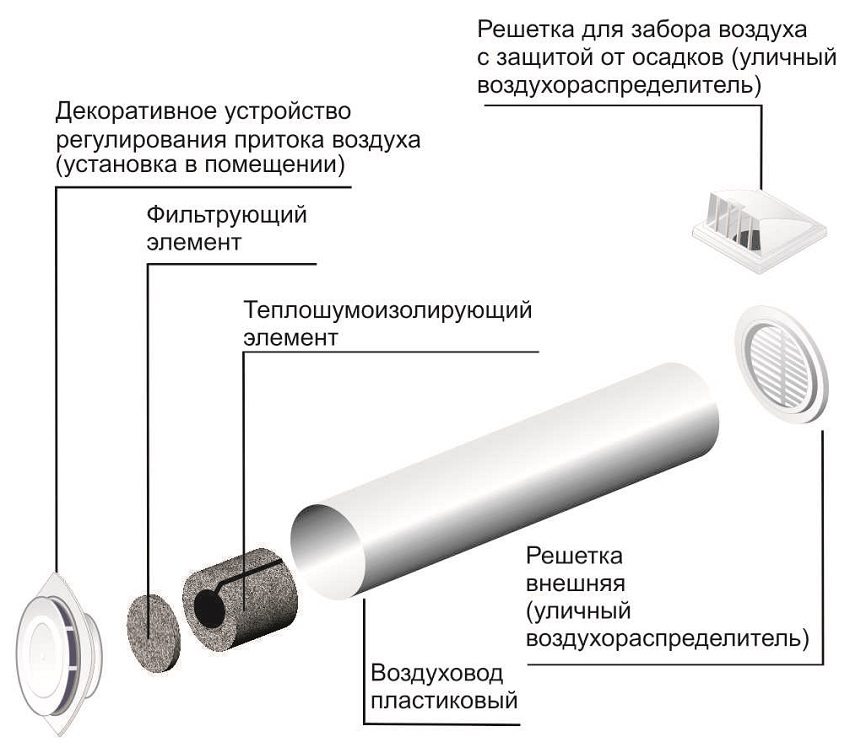 Решетка для забора воздуха с защитой от осадков (уличный воздухораспределитель)

Декоративное устройство регулирования притока воздуха (установка в помещении)

Фильтрующий элемент

Теплошумоизолирующий элемент

Решетка внешняя (уличный воздухораспределитель)

Воздуховод пластиковый