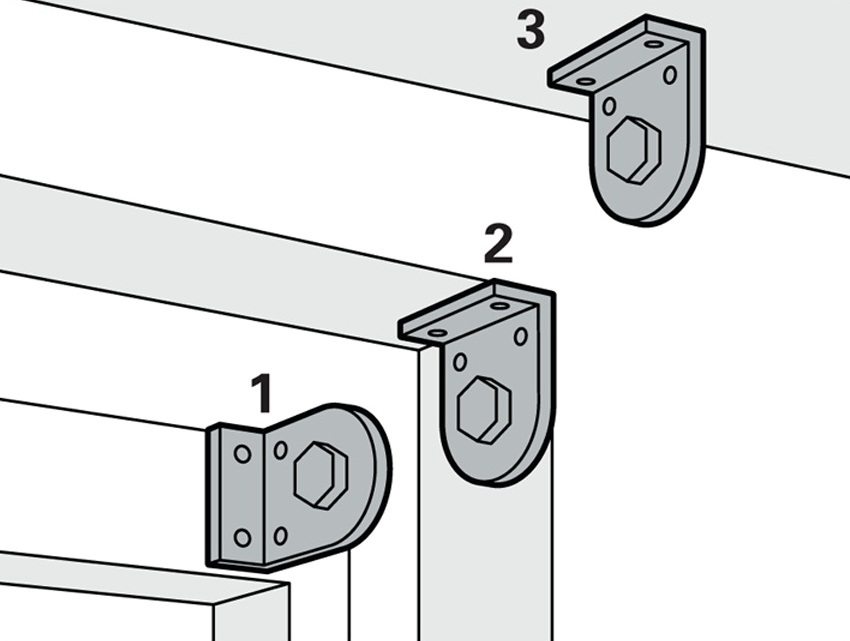 3

2

1