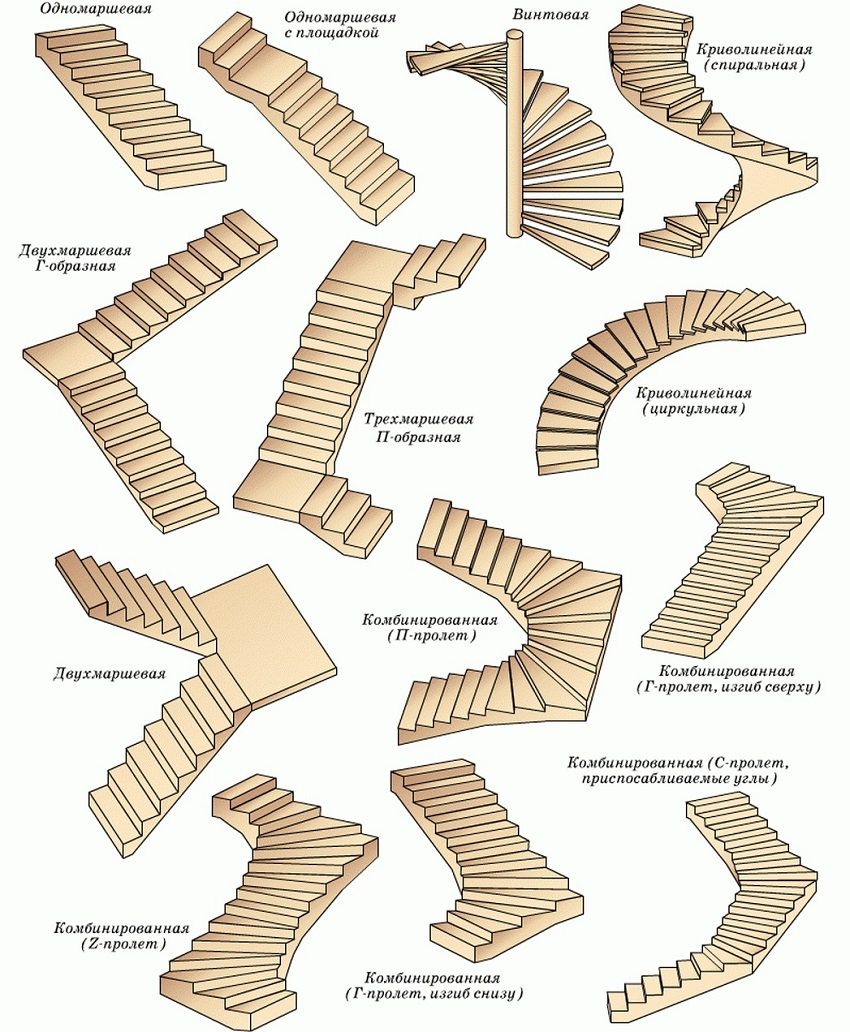 Одномаршевая

Одномаршевая с площадкой

Винтовая

Криволинейная (спиральная)

Двухмаршевая Г-образная

Трехмаршевая П-образная

Криволинейная (циркульная)

Двухмаршевая

Комбинированная (П-пролет)

Комбинированная (Г-пролет, изгиб сверху)

Комбинированная (С-пролет, приспосабливаемые углы)

Комбинированная (Z-пролет)

Комбинированная (Г-пролет, изгиб снизу)