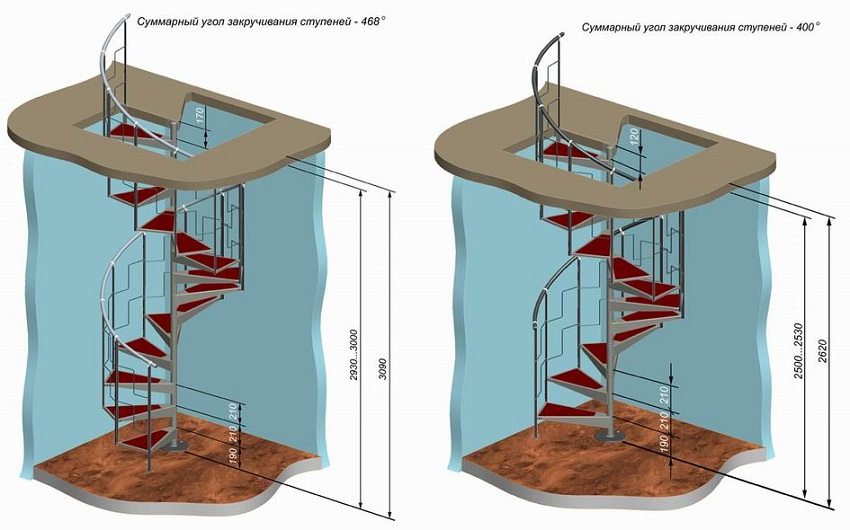 Суммарный угол закручивания ступеней - 468°

170

2930...3000

3090

210

210

190

Суммарный угол закручивания ступеней - 400°

120

2500...2530

2620

210

210

190