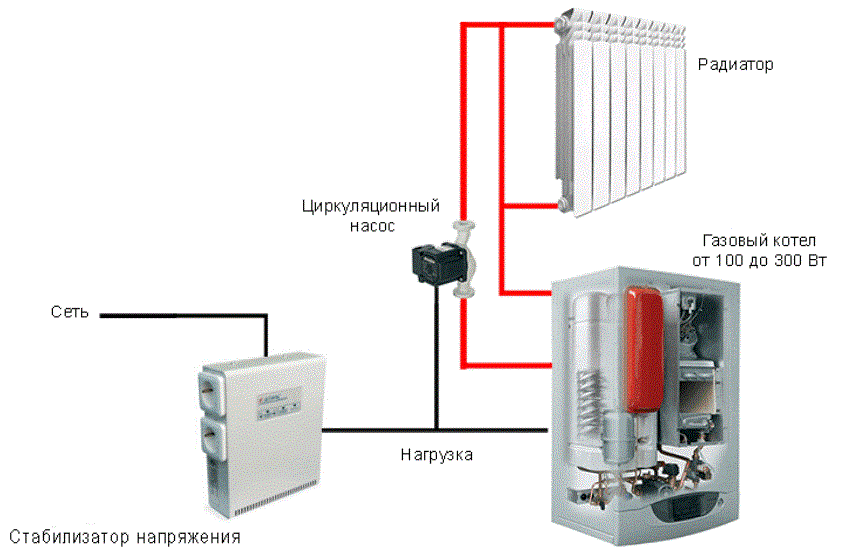 Радиатор

Циркуляционный насос

Газовый котел от 100 до 300 Вт

Сеть

Нагрузка

Стабилизатор напряжения