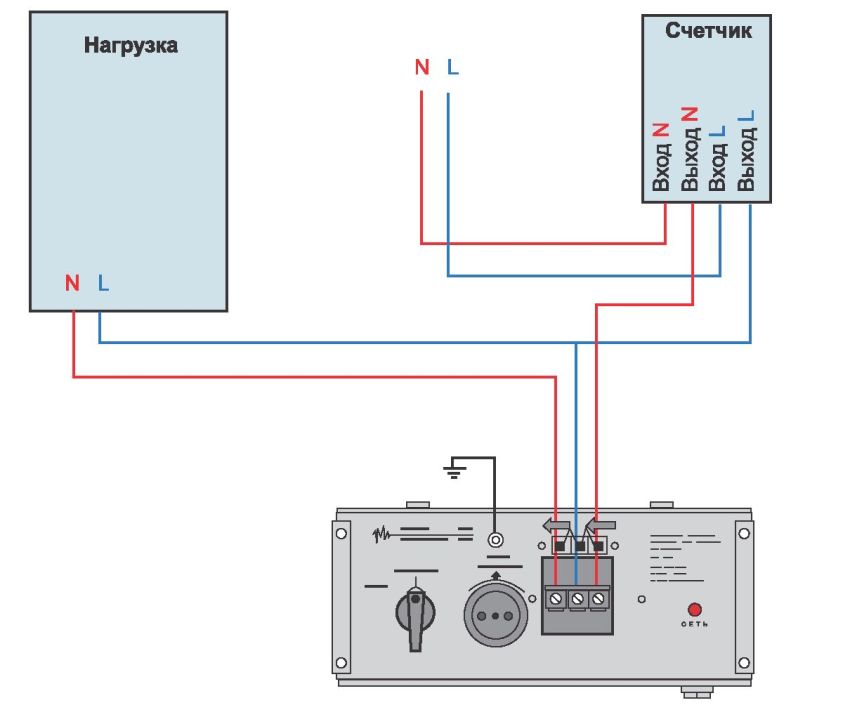 Нагрузка

N L

N L

Счетчик

Вход N
Выход N
Вход L
Выход L

СЕТЬ