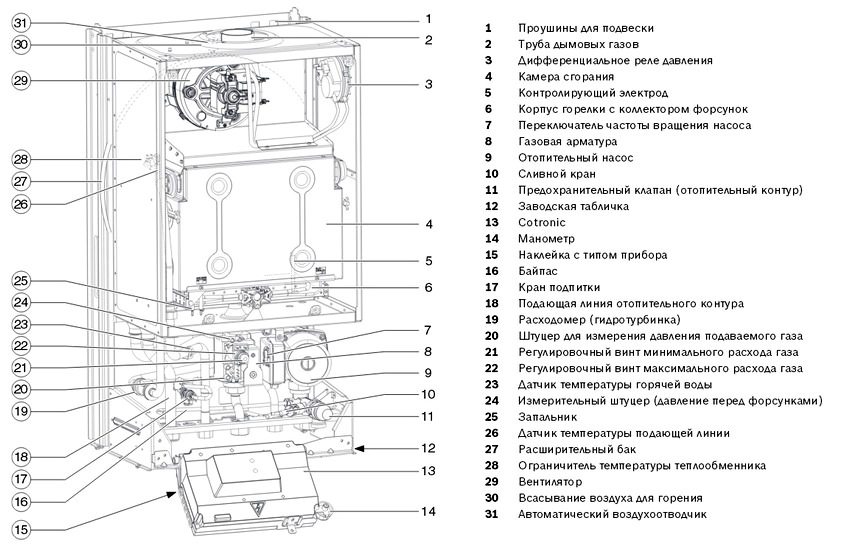 31
30
29
28
27
26
25
24
23
22
21
20
19
18
17
16
15
1
2
3
4
5
6
7
8
9
10
11
12
13
14

1 Проушины для подвески
2 Труба дымовых газов
3 Дифференциальное реле давления
4 Камера сгорания
5 Контролирующий электрод
6 Корпус горелки с коллектором форсунок
7 Переключатель частоты вращения насоса
8 Газовая арматура
9 Отопительный насос
10 Сливной кран
11 Предохранительный клапан (отопительный контур)
12 Заводская табличка
13 Cotronic
14 Манометр
15 Наклейка с типом прибора
16 Байпас
17 Кран подпитки
18 Подающая линия отопительного контура
19 Расходомер (гидротурбинка)
20 Штуцер для измерения давления подаваемого газа
21 Регулировочный винт минимального расхода газа
22 Регулировочный винт максимального расхода газа
23 Датчик температуры горячей воды
24 Измерительный штуцер (давление перед форсунками)
25 Запальник
26 Датчик температуры подающей линии
27 Расширительный бак
28 Ограничитель температуры теплообменника
29 Вентилятор
30 Всасывание воздуха для горения
31 Автоматический воздухоотводчик