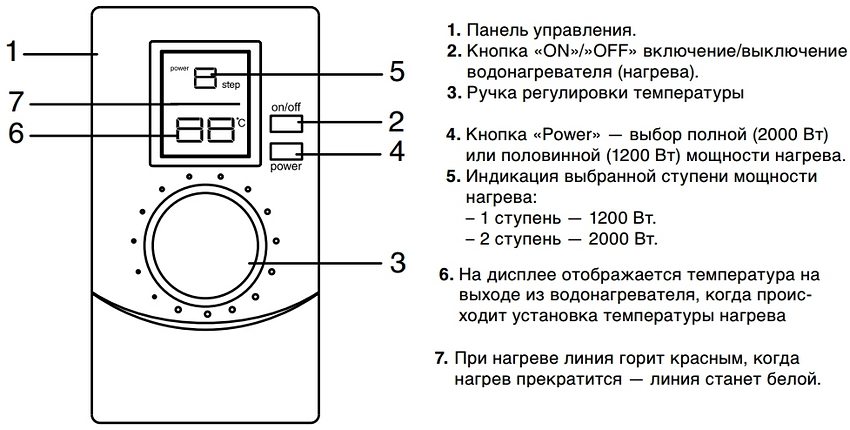 1
power
step
5
7
6
°C
on/off
2
4
power
3

1. Панель управления.
2. Кнопка «ON»/»OFF» включение/выключение водонагревателя (нагрева).
3. Ручка регулировки температуры

4. Кнопка «Power» — выбор полной (2000 Вт) или половинной (1200 Вт) мощности нагрева.
5. Индикация выбранной ступени мощности нагрева:
– 1 ступень — 1200 Вт.
– 2 ступень — 2000 Вт.

6. На дисплее отображается температура на выходе из водонагревателя, когда происходит установка температуры нагрева

7. При нагреве линия горит красным, когда нагрев прекратится — линия станет белой.