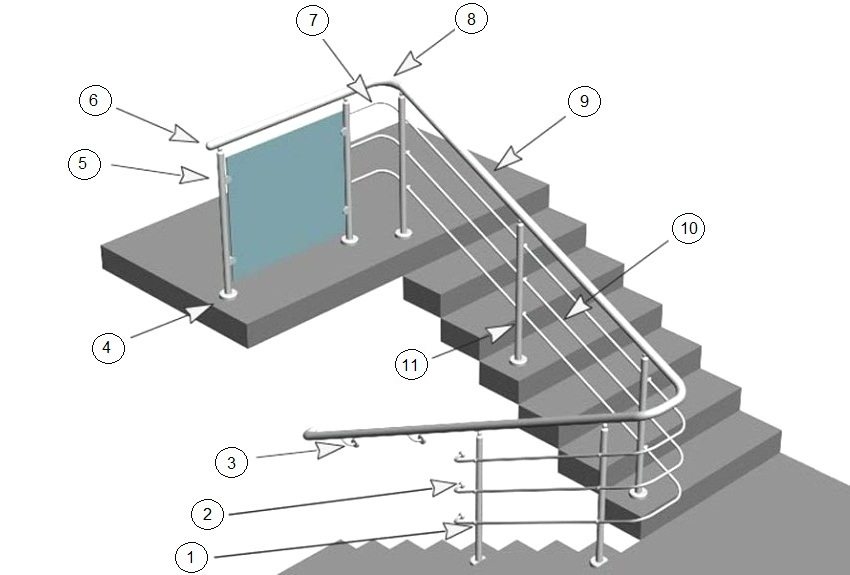 7
8
6
9
5
10
4
11
3
2
1