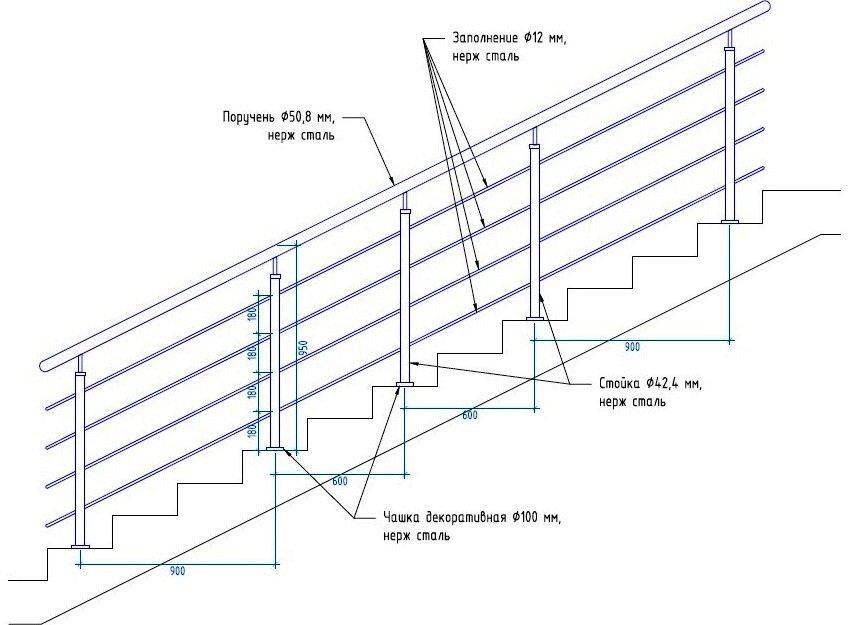 Заполнение Ф12 мм, нерж сталь

Поручень Ф50,8 мм, нерж сталь

180
180
180
180
950

900

Стойка Ф42,4 мм, нерж сталь

600

600

Чашка декоративная Ф100 мм, нерж сталь

900