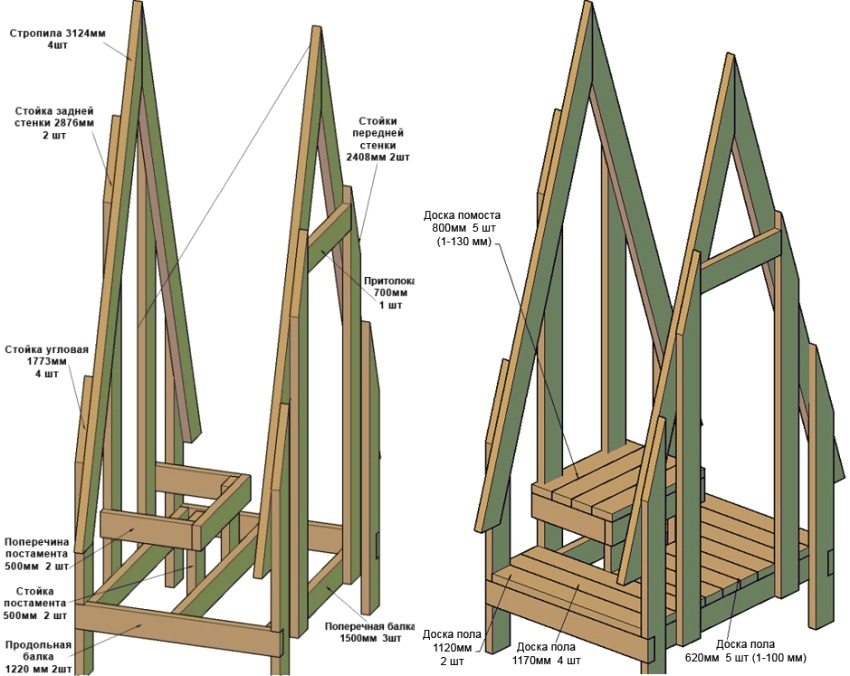 Стропила 3124мм
4шт

Стойка задней стенки 2876мм
2 шт

Стойки передней стенки
2408мм 2шт

Притолока
700мм
1 шт

Стойка угловая
1773мм
4 шт

Поперечина постамента
500мм 2 шт

Стойка постамента
500мм 2 шт

Продольная балка
1220 мм 2шт

Поперечная балка
1500мм 3шт

Доска помоста
800мм 5 шт
(1-130 мм)

Доска пола
1120мм
2 шт

Доска пола
1170мм 4 шт

Доска пола
620мм 5 шт (1-100 мм)