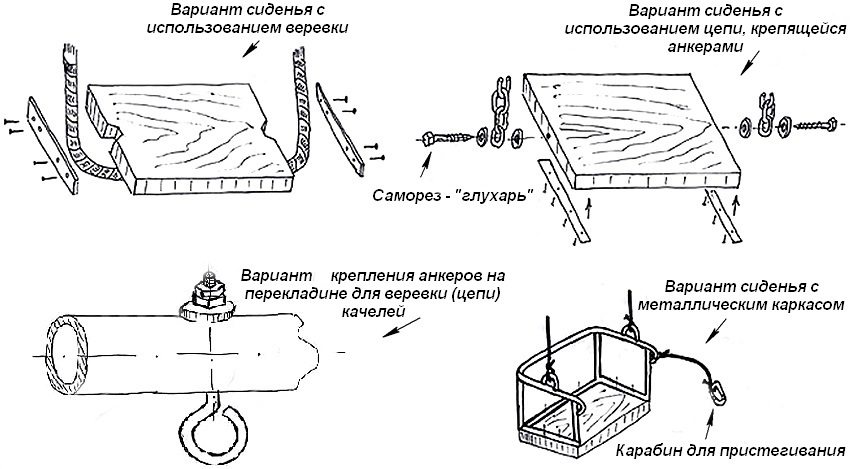 Вариант сиденья с использованием веревки

Вариант сиденья с использованием цепи, крепящейся анкерами

Саморез - "глухарь"

Вариант крепления анкеров на перекладине для веревки (цепи) качелей

Вариант сиденья с металлическим каркасом

Карабин для пристегивания