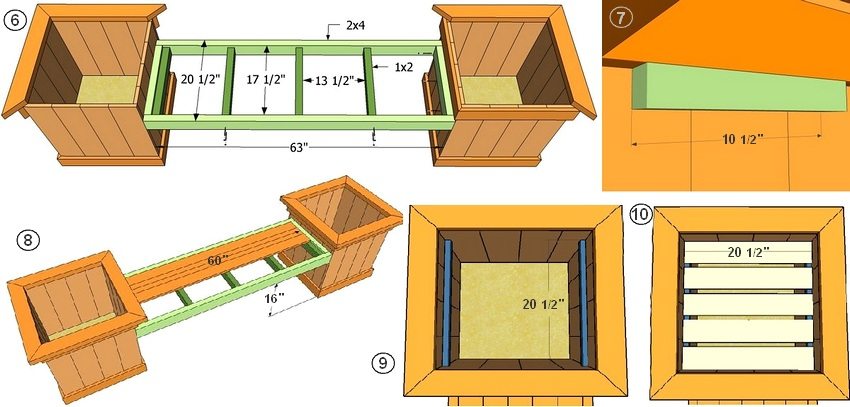 6
2x4
20 1/2"
17 1/2"
13 1/2"
1x2
63"
7
10 1/2"
8
60"
16"
9
20 1/2"
10
20 1/2"