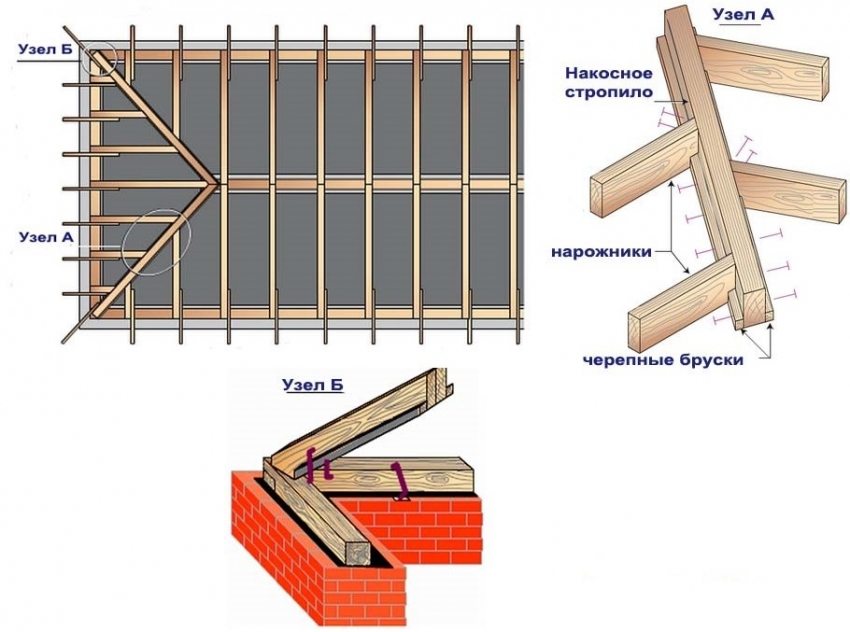 Узел Б

Узел А

Узел А

Накосное стропило

нарожники

черепные бруски

Узел Б