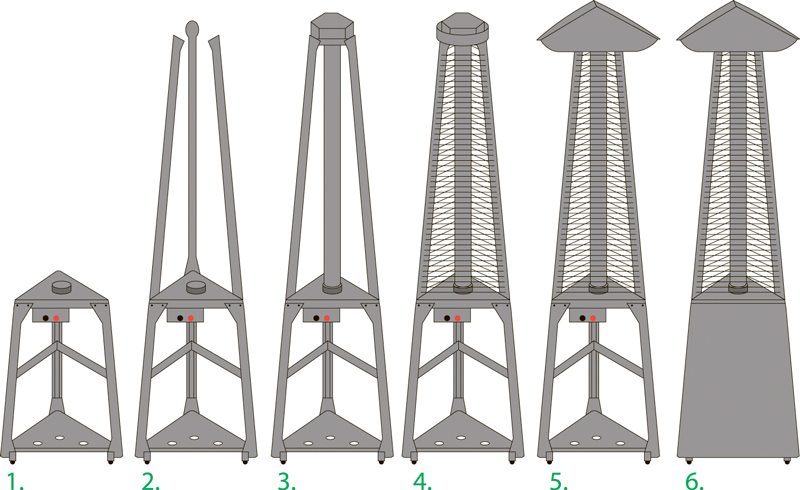 1. 2. 3. 4. 5. 6.