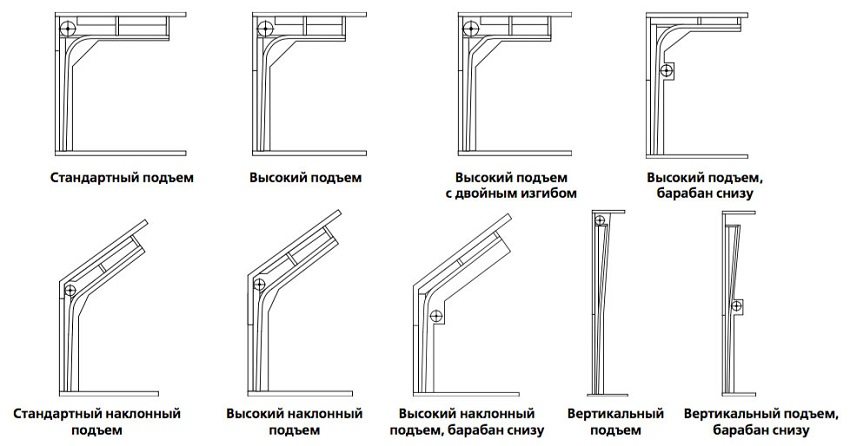 Стандартный подъем

Высокий подъем

Высокий подъем с двойным изгибом

Высокий подъем, барабан снизу

Стандартный наклонный подъем

Высокий наклонный подъем

Высокий наклонный подъем, барабан снизу

Вертикальный подъем

Вертикальный подъем, барабан снизу