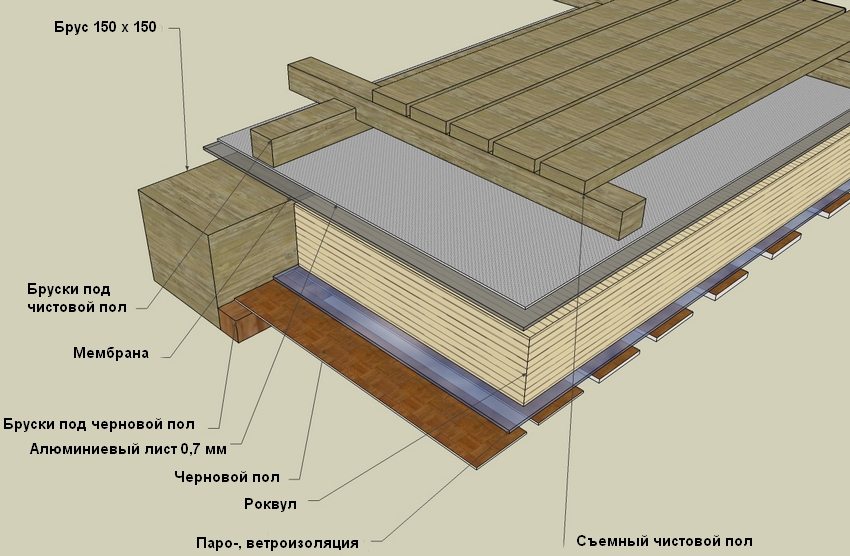 Брус 150 х 150

Бруски под чистовой пол

Мембрана

Бруски под черновой пол

Алюминиевый лист 0,7 мм

Черновой пол

Роквул

Паро-, ветроизоляция

Съемный чистовой пол