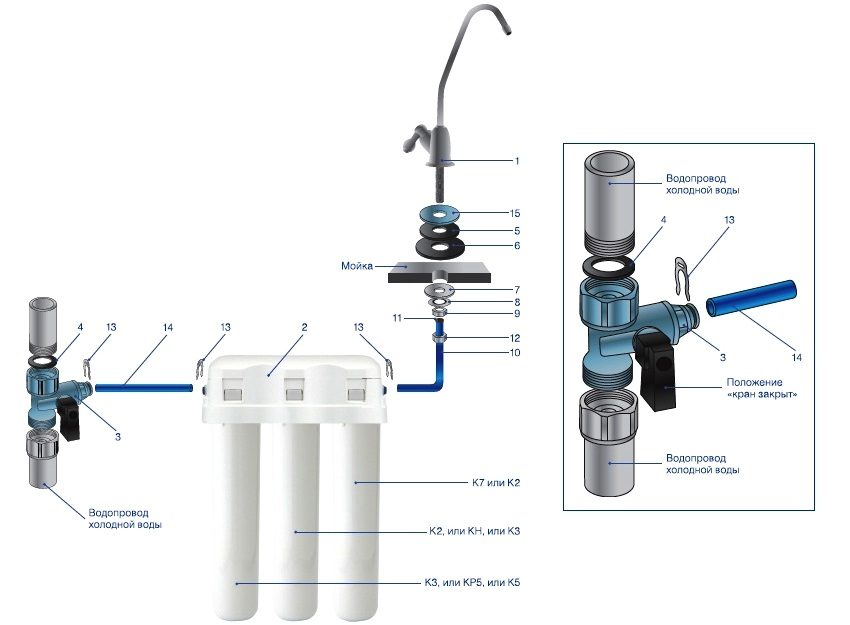 1
15
5
6
Мойка
7
8
9
11
12
10
4
13
14
13
2
13
3
Водопровод холодной воды
К7 или К2
К2, или КН, или К3
К3, или КР5, или К5
Водопровод холодной воды
4
13
3
14
Положение «кран закрыт»
Водопровод холодной воды