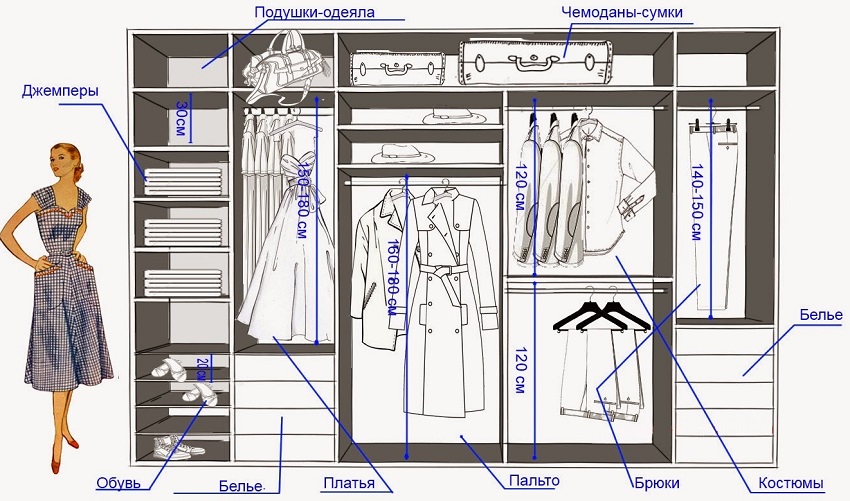 Подушки-одеяла

Чемоданы-сумки

Джемперы

30см

150-180 см

160-180 см

120 см

140-150 см

120 см

20см

Белье

Обувь

Белье

Платья

Пальто

Брюки

Костюмы