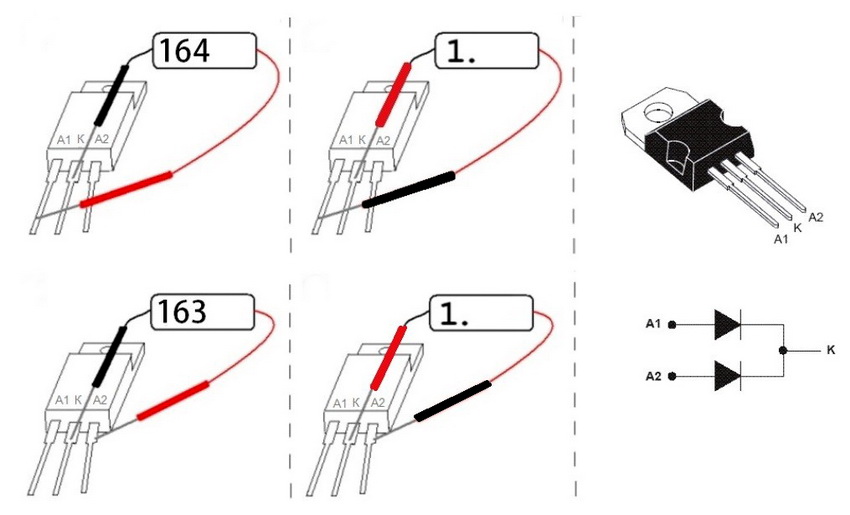 164
A1 K A2

1.
A1 K A2

A2
K
A1

163
A1 K A2

1.
A1 K A2

A1
A2
K