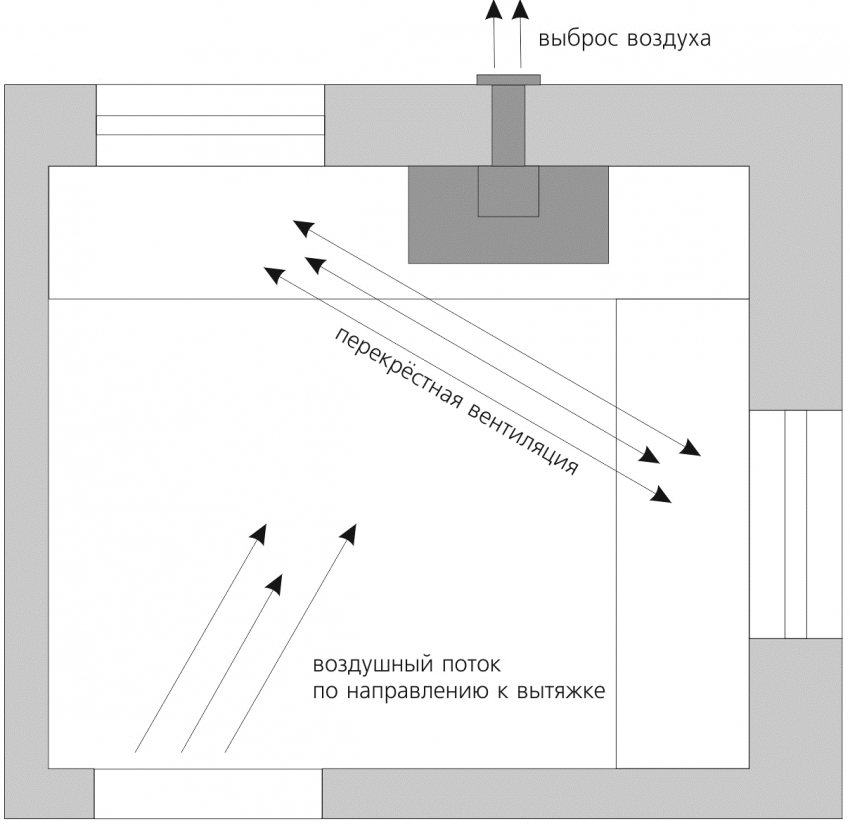 выброс воздуха

перекрёстная вентиляция

воздушный поток
по направлению к вытяжке