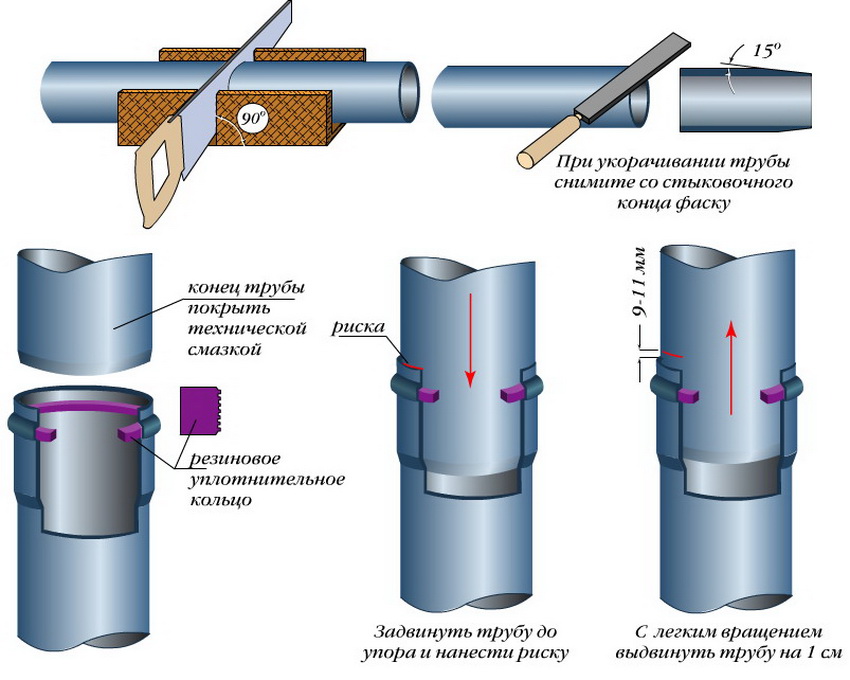 $90^o$

$15^o$

При укорачивании трубы снимите со стыковочного конца фаску

конец трубы покрыть технической смазкой

резиновое уплотнительное кольцо

риска

9-11 мм

Задвинуть трубу до упора и нанести риску

С легким вращением выдвинуть трубу на 1 см