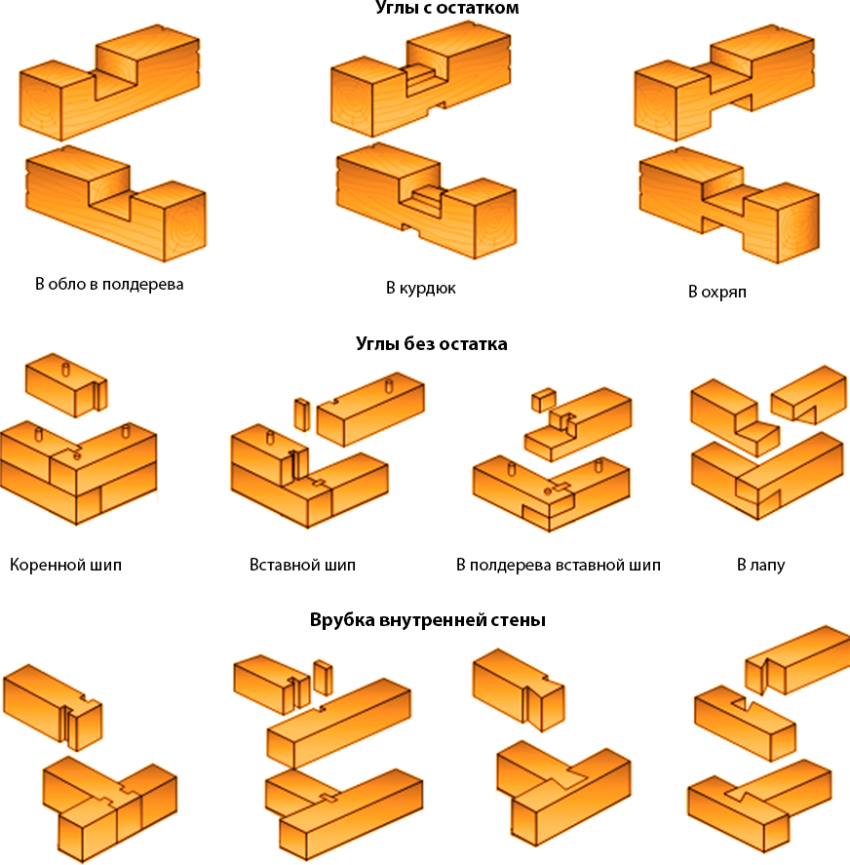 Углы с остатком

В обло в полдерева

В курдюк

В охряп

Углы без остатка

Коренной шип

Вставной шип

В полдерева вставной шип

В лапу

Врубка внутренней стены