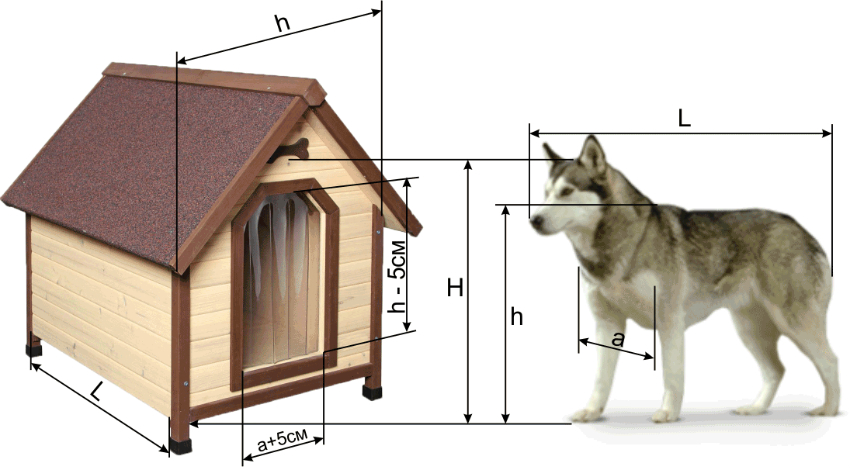 h

L

h - 5см

H

h

a

L

a+5см