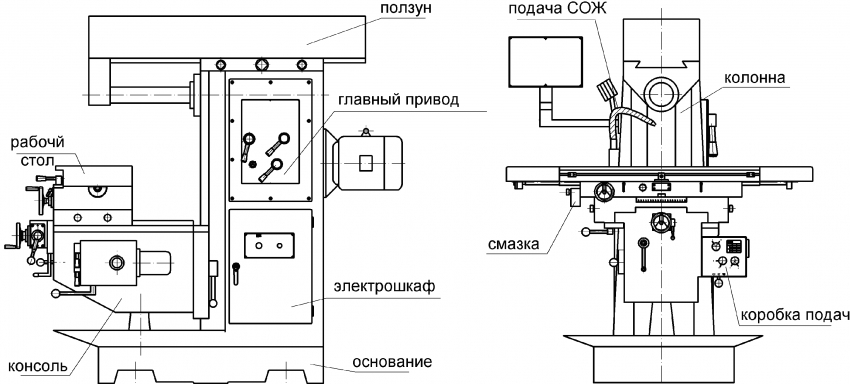 ползун
главный привод
рабочй стол
электрошкаф
консоль
основание
подача СОЖ
колонна
смазка
коробка подач