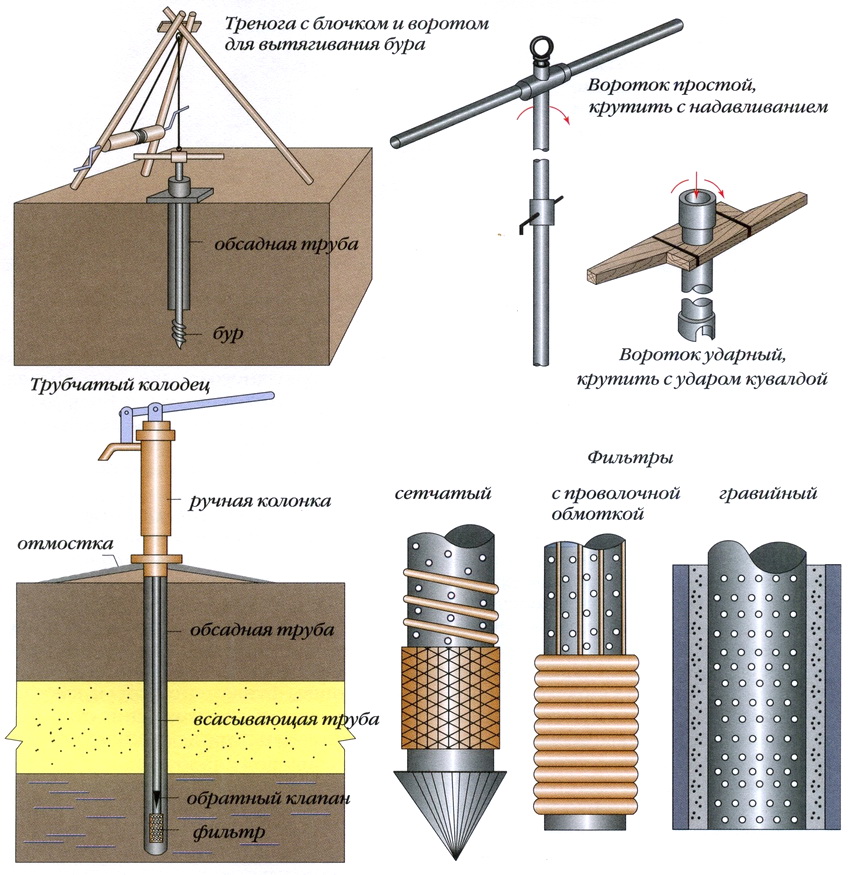 Тренога с блочком и воротом для вытягивания бура

обсадная труба

бур

Вороток простой, крутить с надавливанием

Вороток ударный, крутить с ударом кувалдой

Трубчатый колодец

ручная колонка

отмостка

обсадная труба

всасывающая труба

обратный клапан

фильтр

Фильтры

сетчатый

с проволочной обмоткой

гравийный