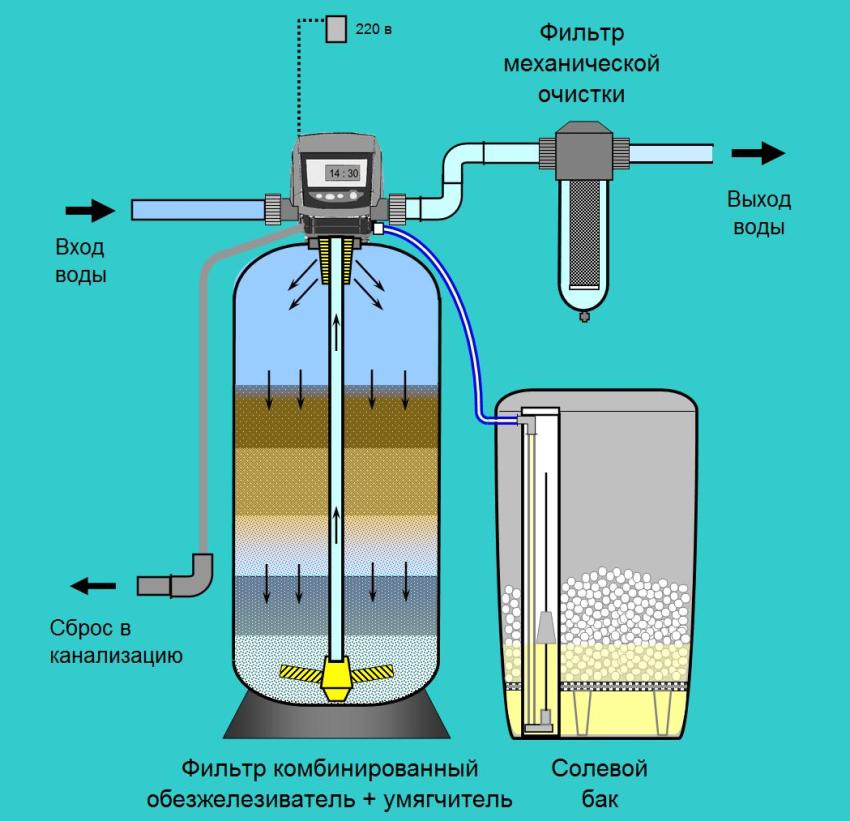 220 в

Фильтр механической очистки

14 : 30

Вход воды

Выход воды

Сброс в канализацию

Фильтр комбинированный обезжелезиватель + умягчитель

Солевой бак