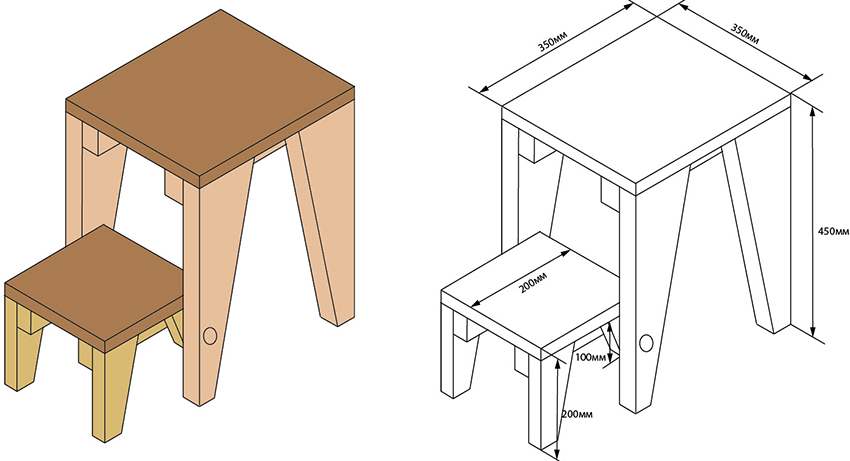 350мм
350мм
450мм
200мм
100мм
200мм