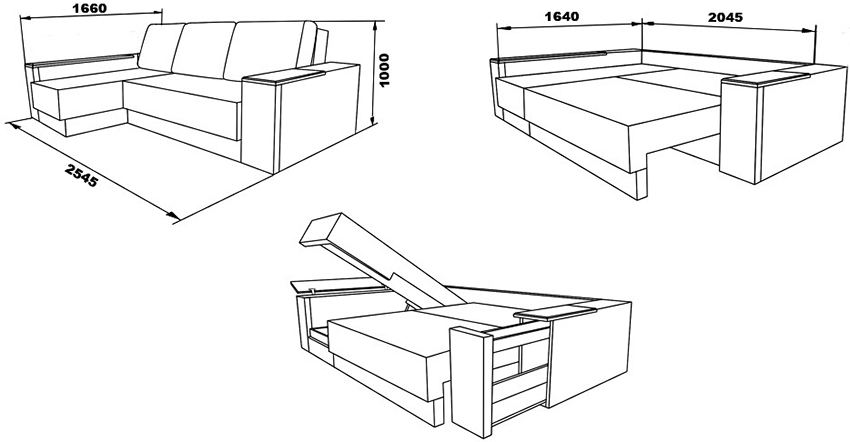 1660

1000

2545

1640

2045