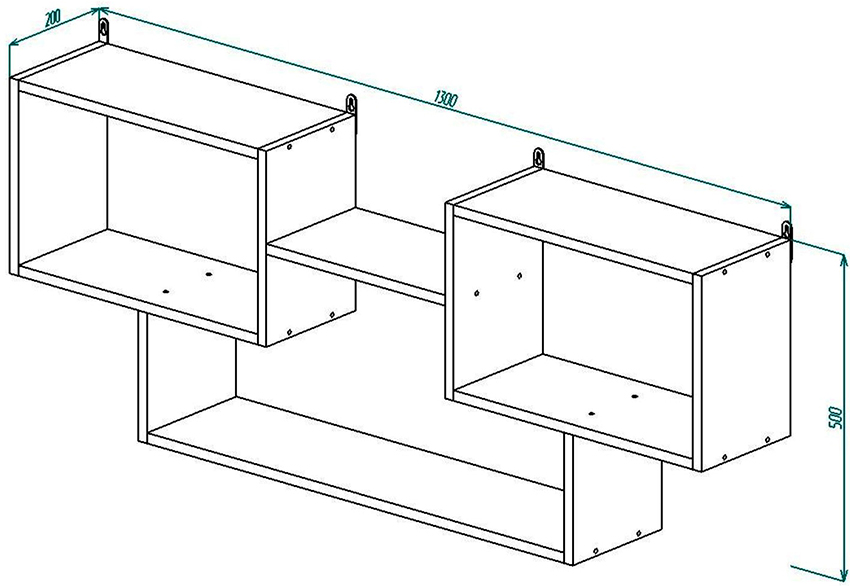 200
1300
500