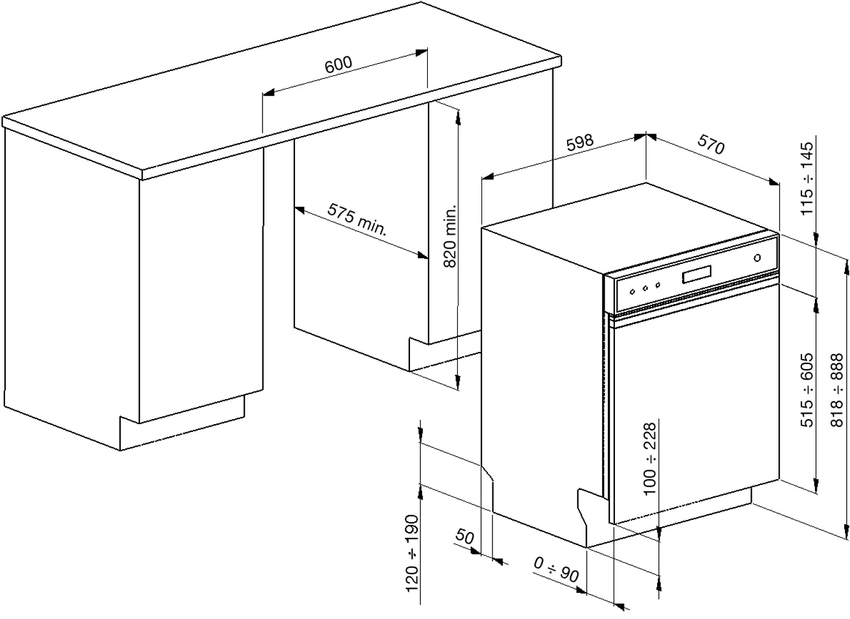 600

575 min.

820 min.

598

570

115 ÷ 145

515 ÷ 605

818 ÷ 888

100 ÷ 228

120 ÷ 190

50

0 ÷ 90